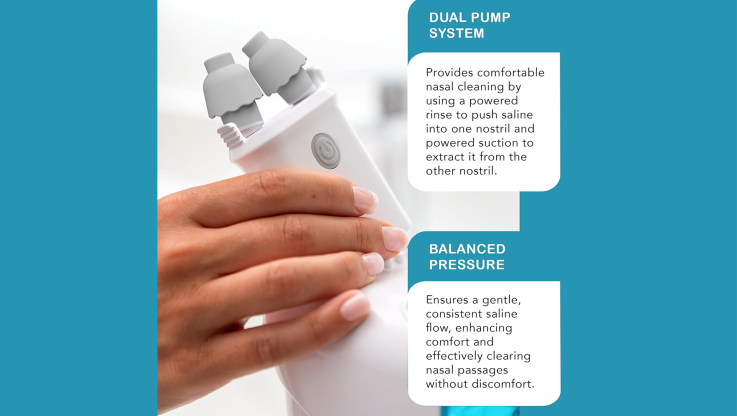 DUAL PUMP SYSTEM

Provides comfortable nasal cleaning by using a powered rinse to push saline into one nostril and powered suction to extract it from the other nostril.

BALANCED PRESSURE

Ensures a gentle, consistent saline flow, enhancing comfort and effectively clearing nasal passages without discomfort.